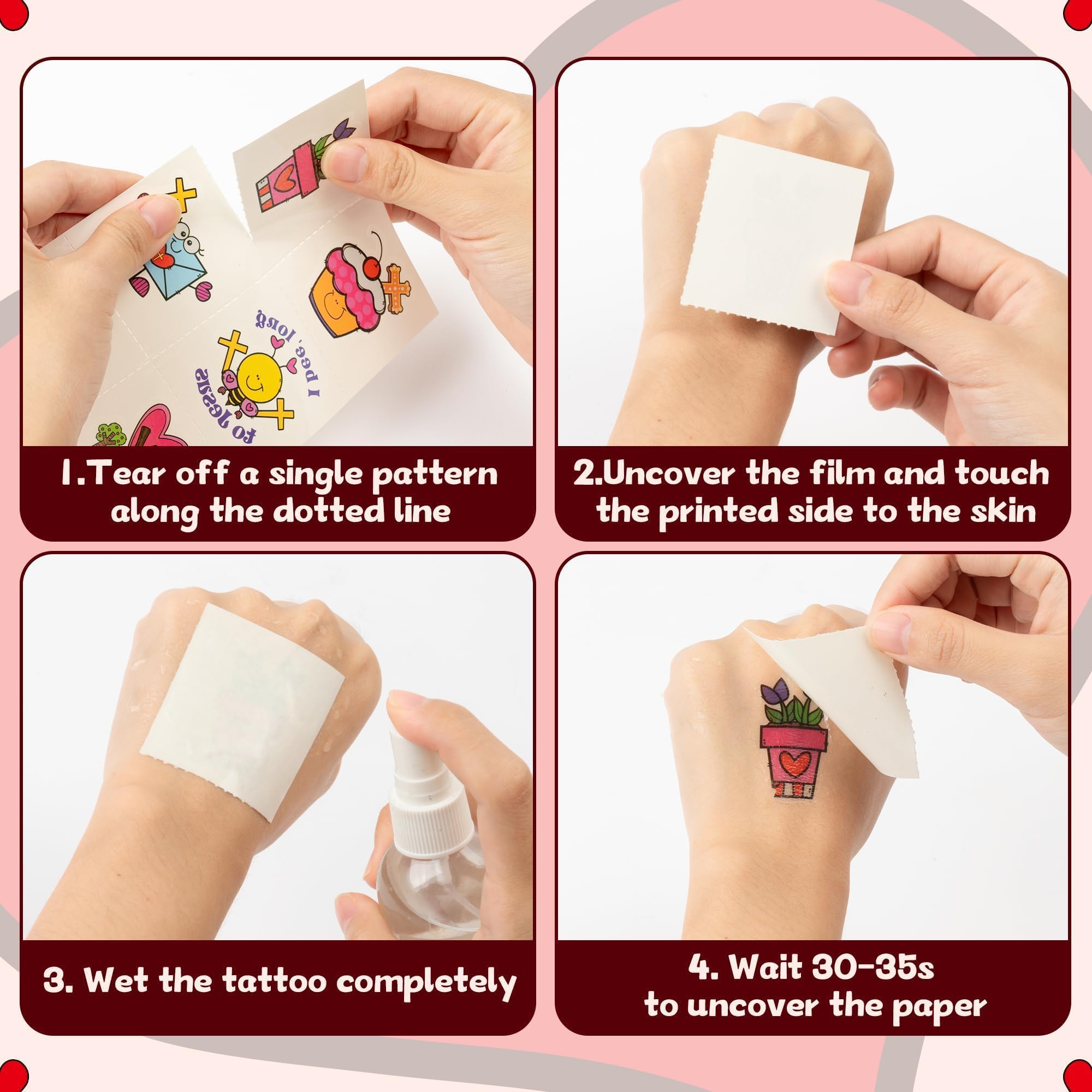 I bee, long to Jesus

1.Tear off a single pattern along the dotted line

2.Uncover the film and touch the printed side to the skin

3. Wet the tattoo completely

4. Wait 30-35s to uncover the paper