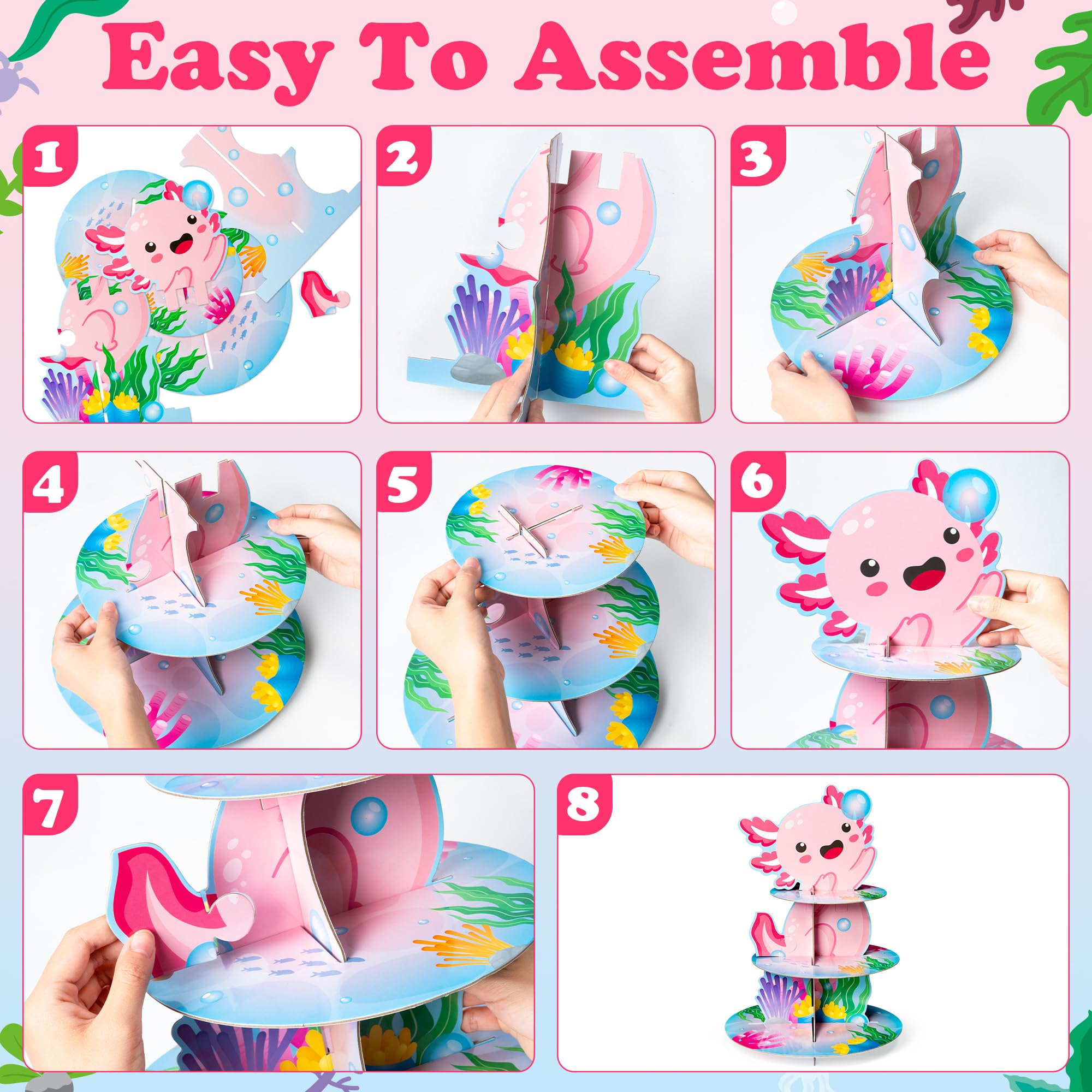 Easy To Assemble

1

2

3

4

5

6

7

8