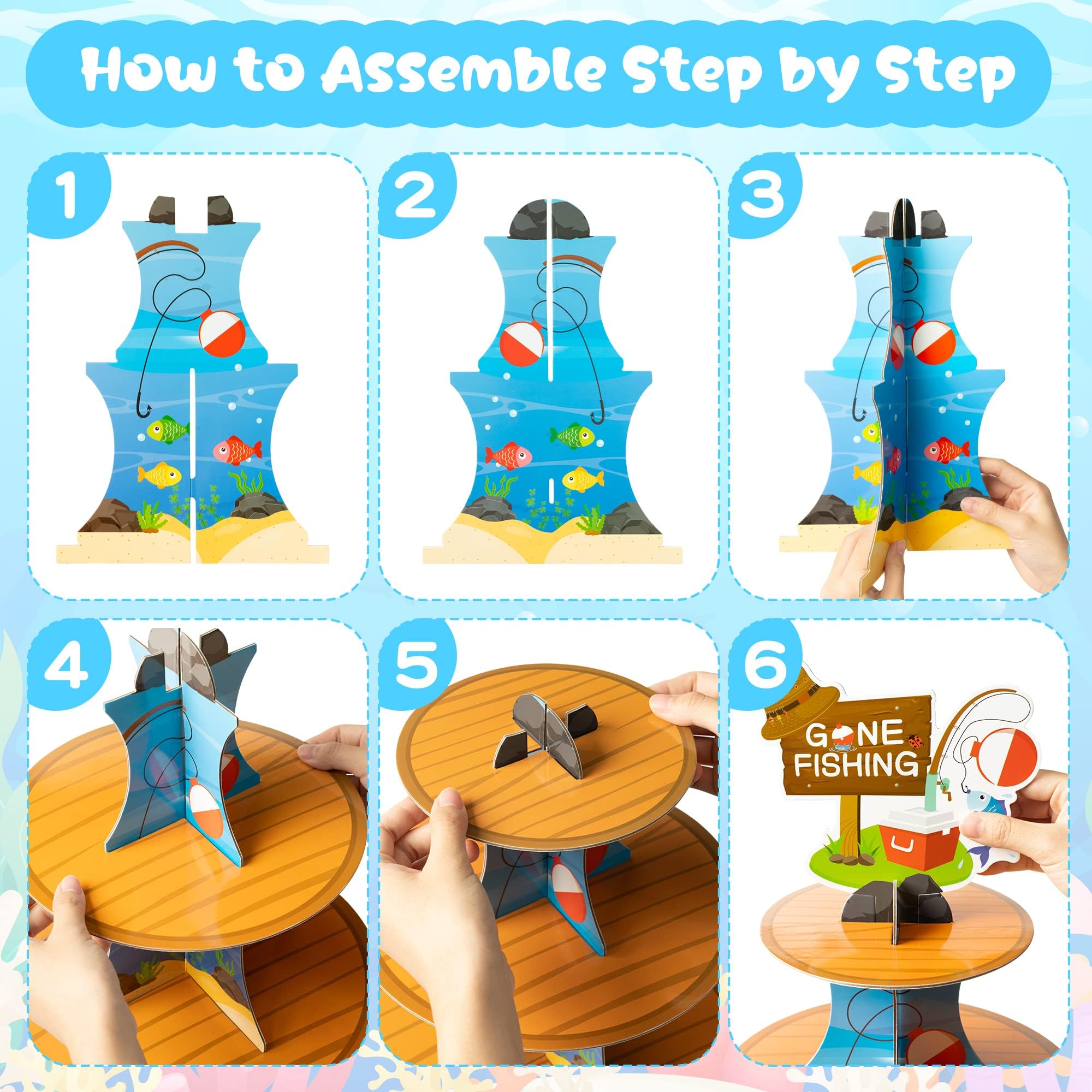 How to Assemble Step by Step

1

2

3

4

5

6

GONE FISHING