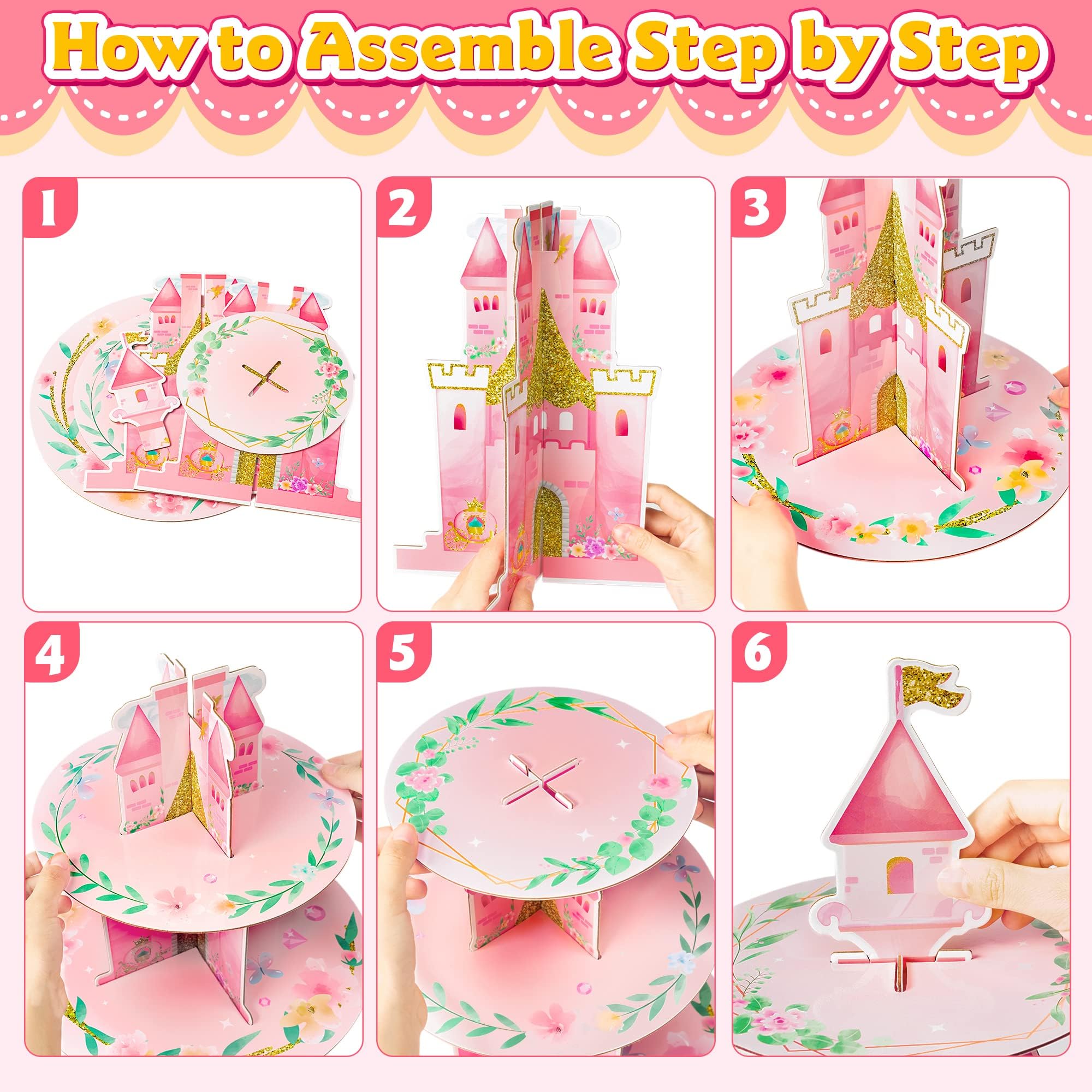 How to Assemble Step by Step

1

2

3

4

5

6