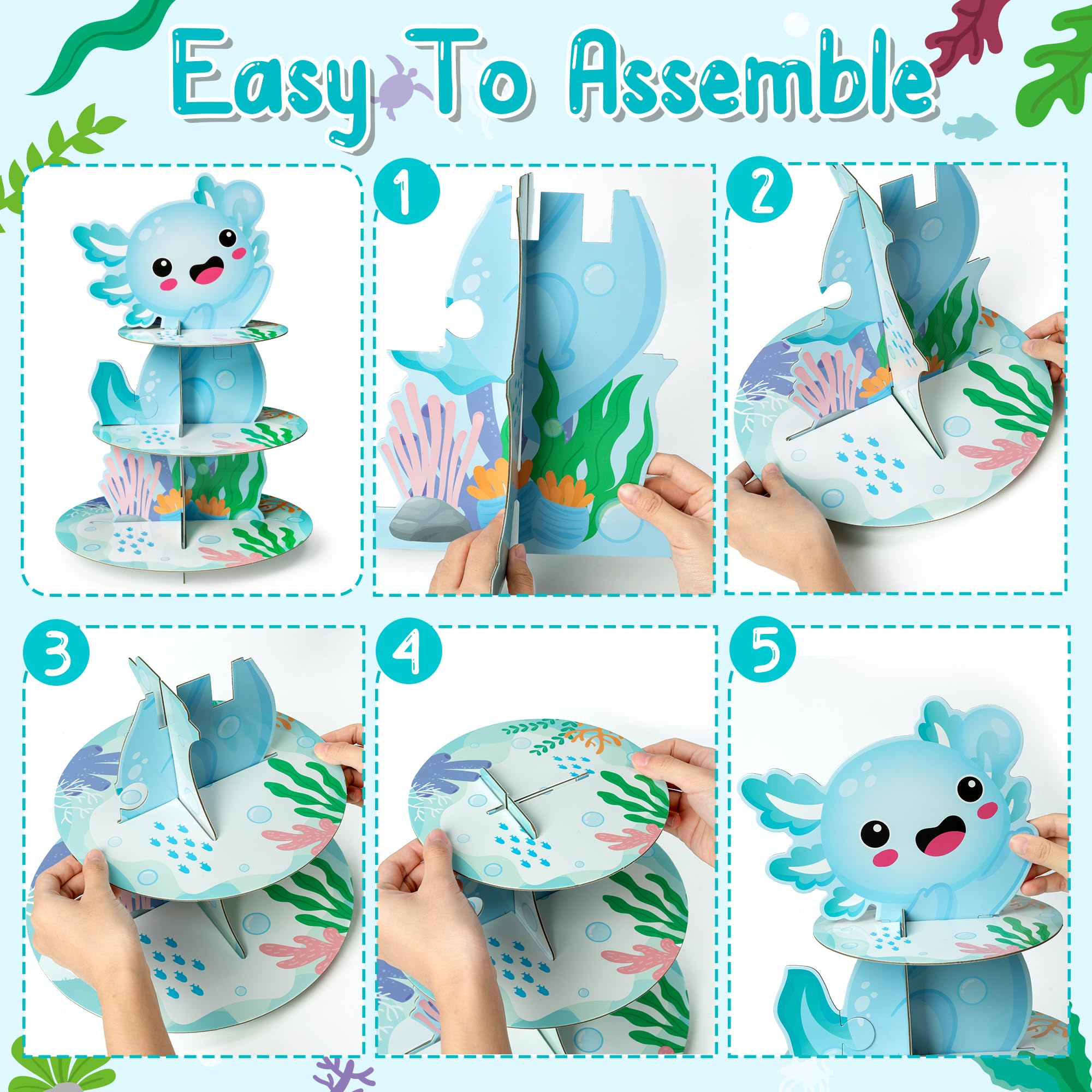 Easy To Assemble

1

2

3

4

5