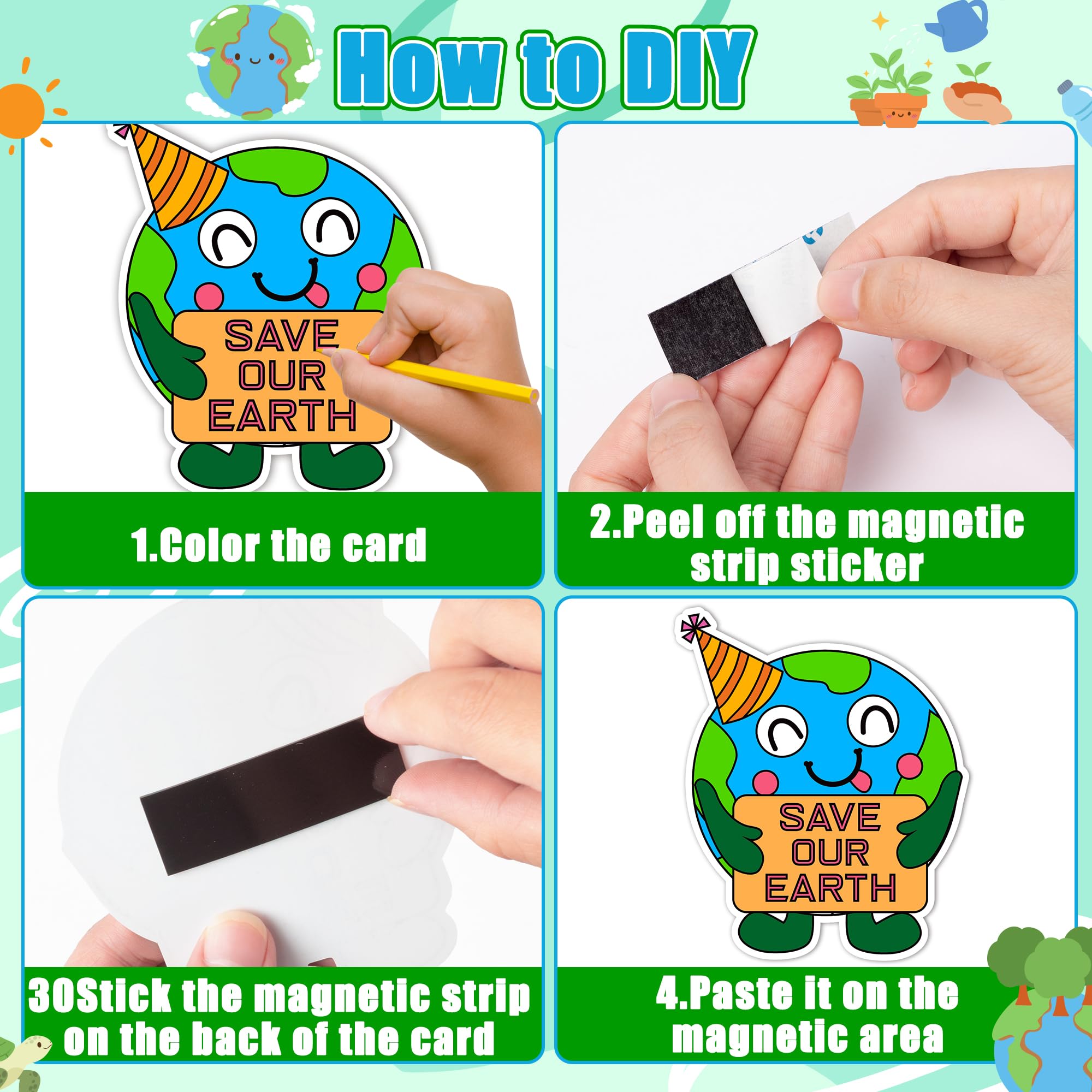 How to DIY

SAVE OUR EARTH

1.Color the card

2.Peel off the magnetic strip sticker

30Stick the magnetic strip on the back of the card

SAVE OUR EARTH

4.Paste it on the magnetic area