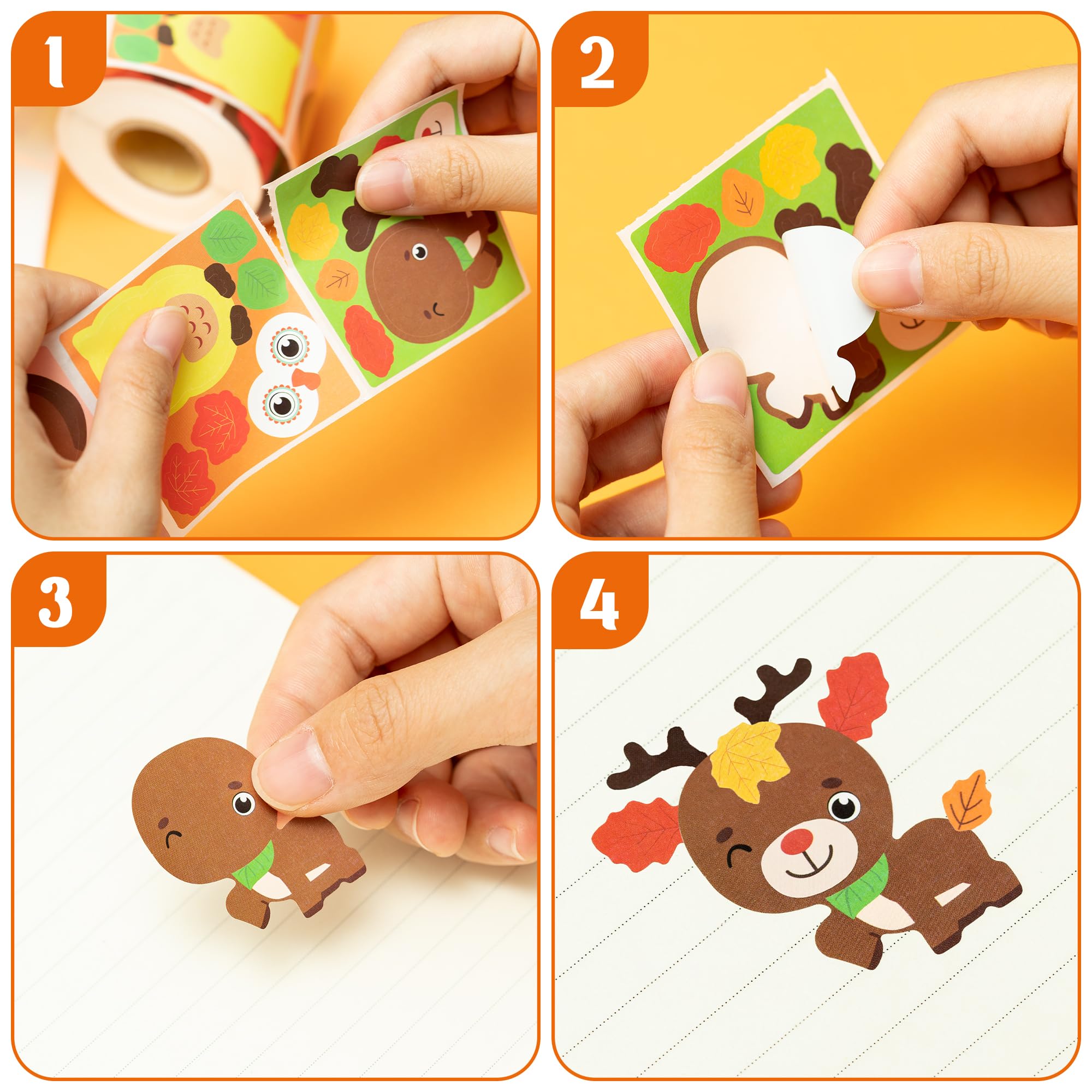 1

2

3

4